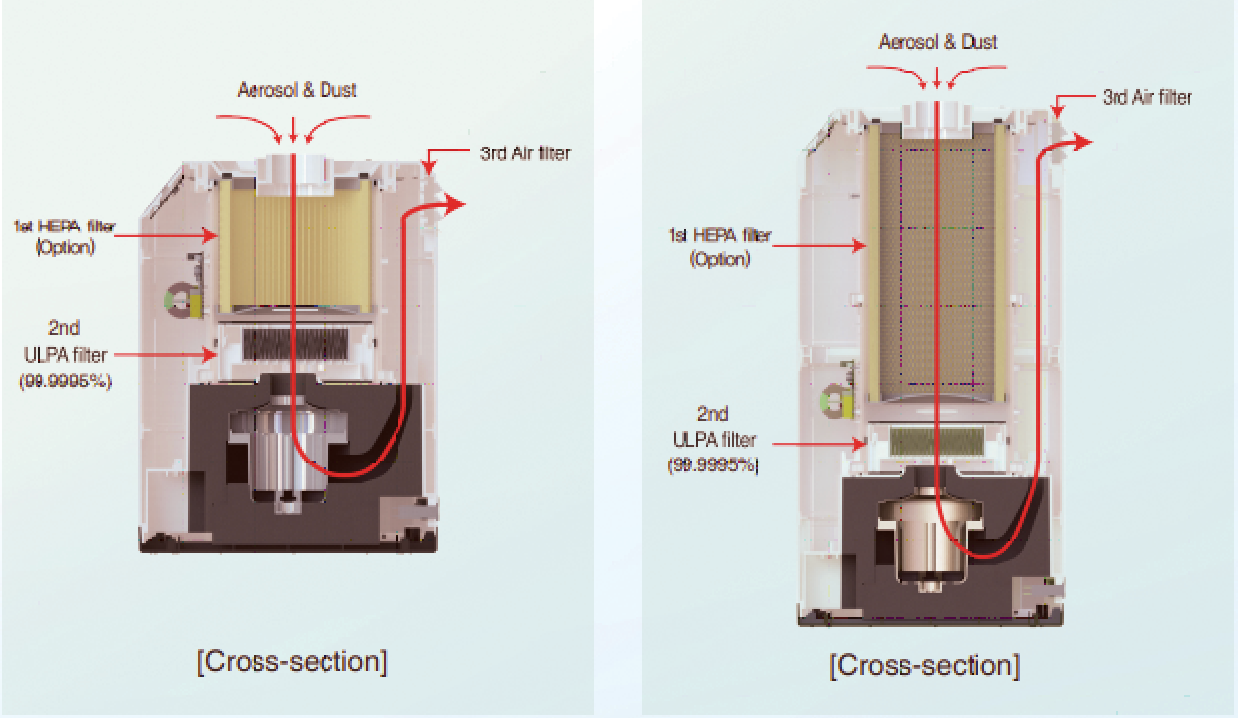 Aerosol & Dust

3rd Air filter

1st HEPA filter (Option)

2nd ULPA filter (99.9995%)

[Cross-section]

Aerosol & Dust

3rd Air filter

1st HEPA filter (Option)

2nd ULPA filter (99.9995%)

[Cross-section]