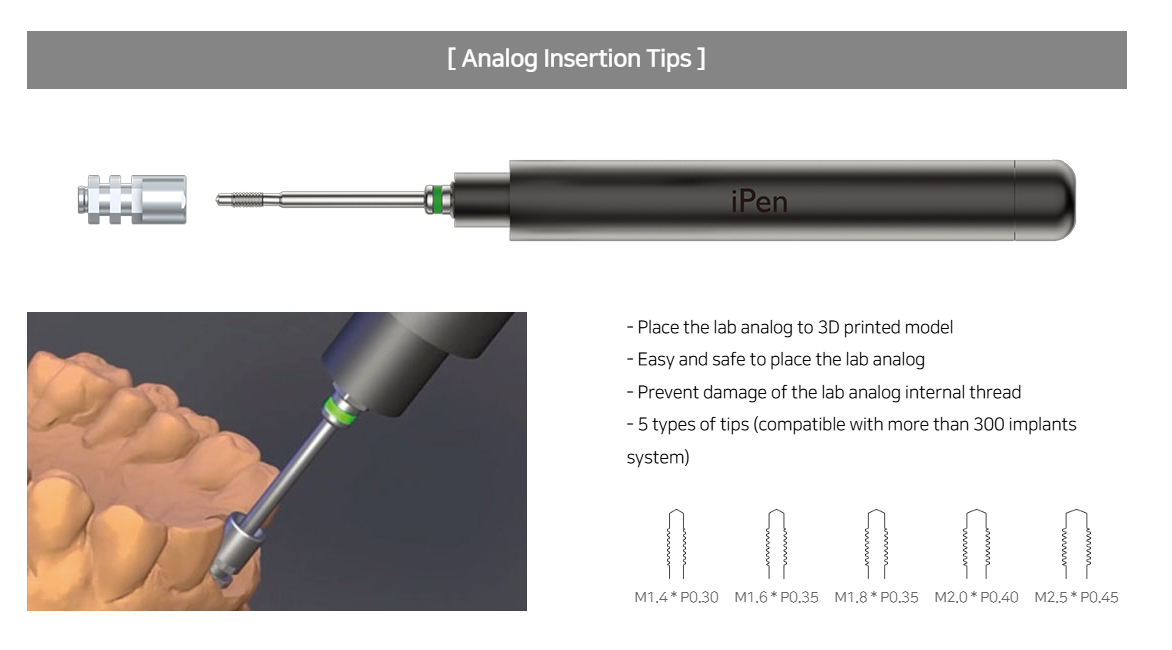 [ Analog Insertion Tips ]

iPen

- Place the lab analog to 3D printed model
- Easy and safe to place the lab analog
- Prevent damage of the lab analog internal thread
- 5 types of tips (compatible with more than 300 implants system)

M1.4 * P0.30 M1.6 * P0.35 M1.8 * P0.35 M2.0 * P0.40 M2.5 * P0.45