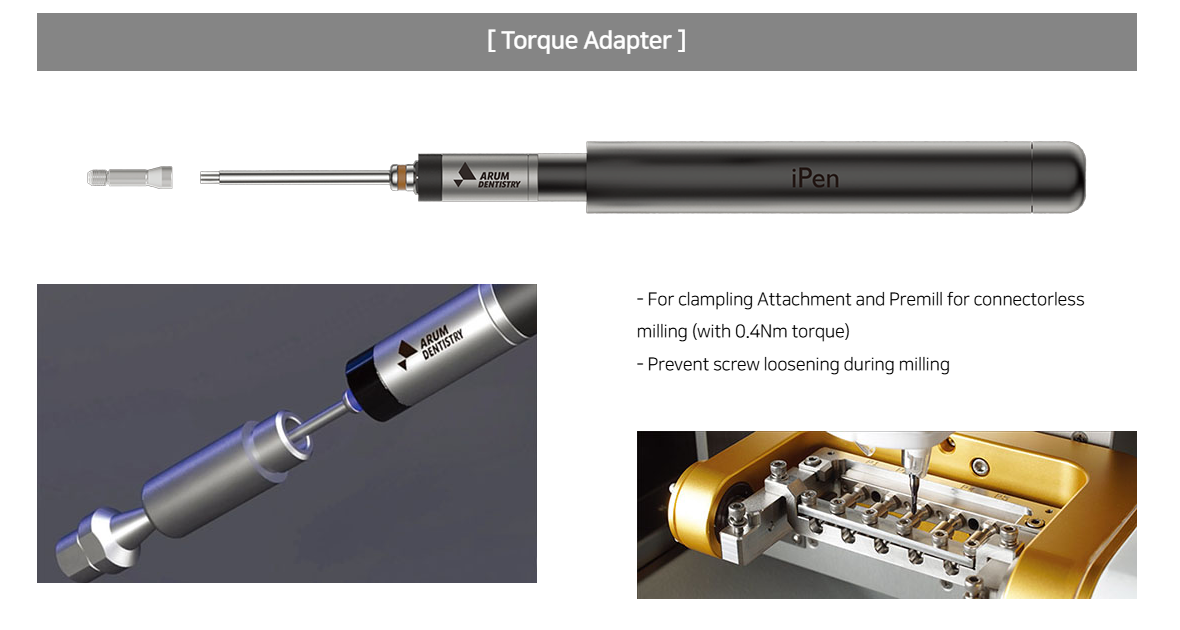 [ Torque Adapter ]

ARUM DENTISTRY

iPen

ARUM DENTISTRY

- For clampling Attachment and Premill for connectorless milling (with 0.4Nm torque)
- Prevent screw loosening during milling